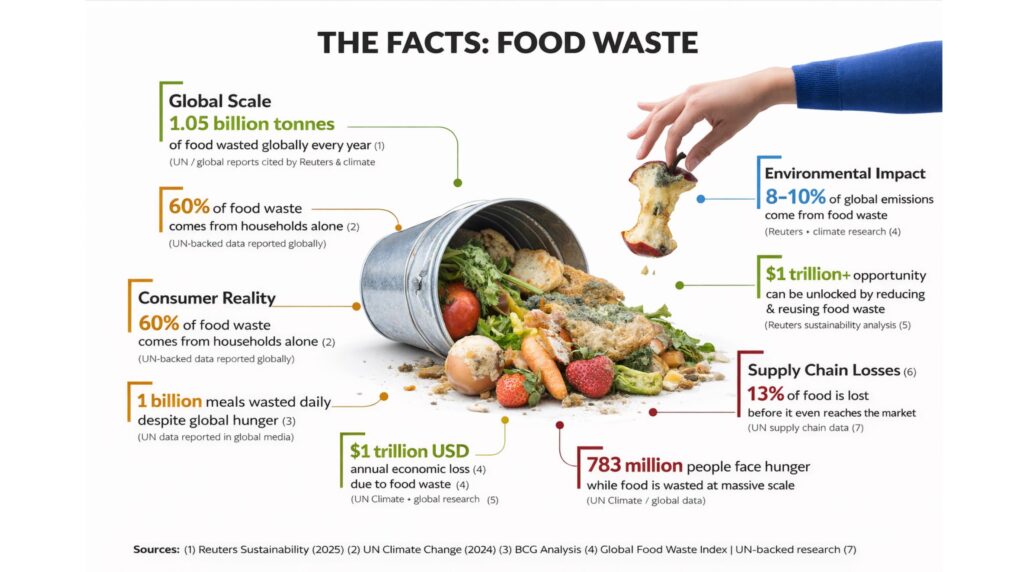 THE FACTS: FOOD WASTE

Global Scale
1.05 billion tonnes
of food wasted globally every year (1)
(UN / global reports cited by Reuters & climate

60% of food waste comes from households alone (2)
(UN-backed data reported globally)

Consumer Reality
60% of food waste comes from households alone (2)
(UN-backed data reported globally)

1 billion meals wasted daily despite global hunger (3)
(UN data reported in global media)

$1 trillion USD
annual economic loss (4) due to food waste (4)
(UN Climate • global research (5)

783 million people face hunger while food is wasted at massive scale
(UN Climate / global data)

Environmental Impact
8–10% of global emissions come from food waste
(Reuters • climate research (4)

$1 trillion+ opportunity can be unlocked by reducing & reusing food waste
(Reuters sustainability analysis (5)

Supply Chain Losses (6)
13% of food is lost before it even reaches the market
(UN supply chain data (7)

Sources: (1) Reuters Sustainability (2025) (2) UN Climate Change (2024) (3) BCG Analysis (4) Global Food Waste Index | UN-backed research (7)